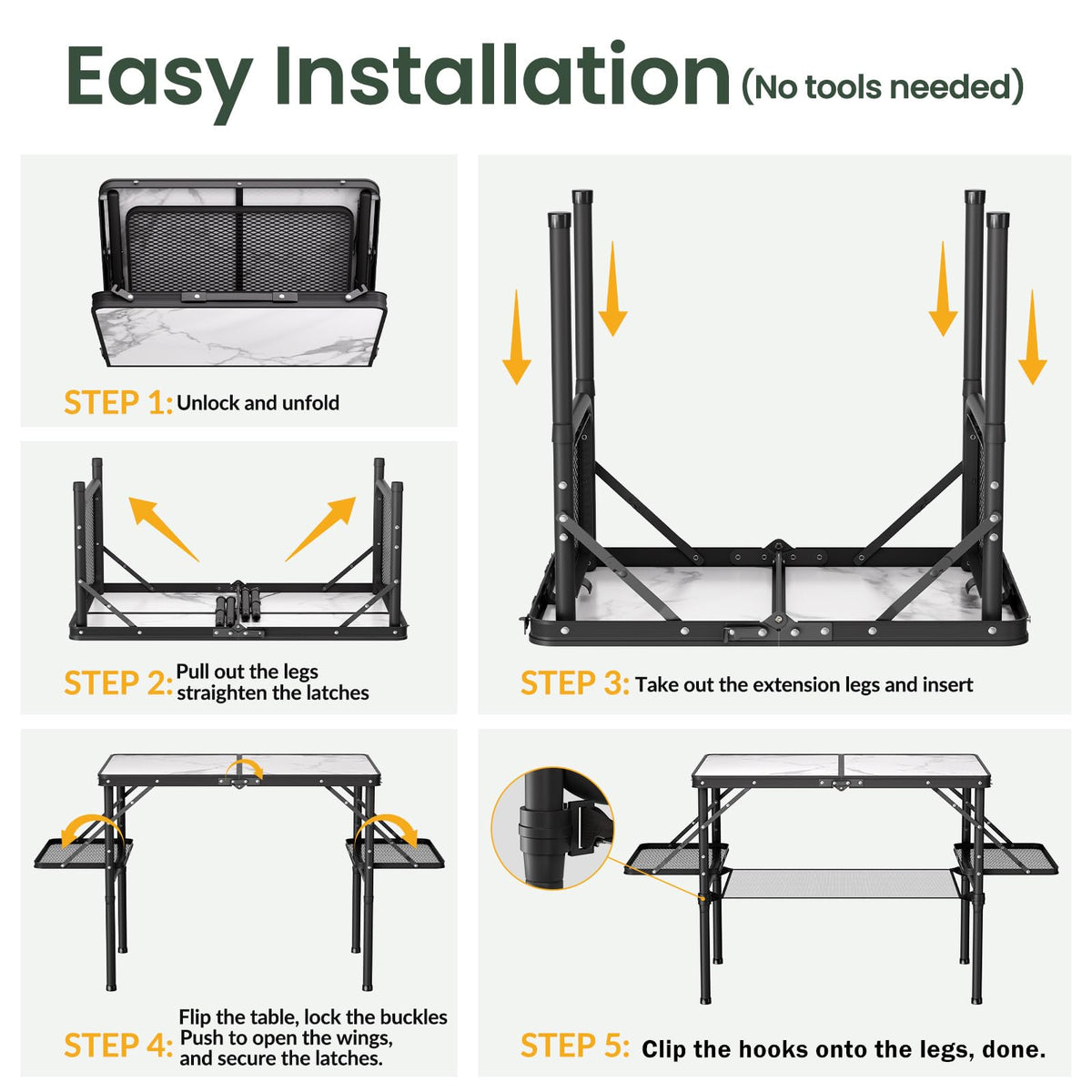 Easy Installation (No tools needed)

STEP 1: Unlock and unfold

STEP 2: Pull out the legs straighten the latches

STEP 3: Take out the extension legs and insert

STEP 4: Flip the table, lock the buckles Push to open the wings, and secure the latches.

STEP 5: Clip the hooks onto the legs, done.